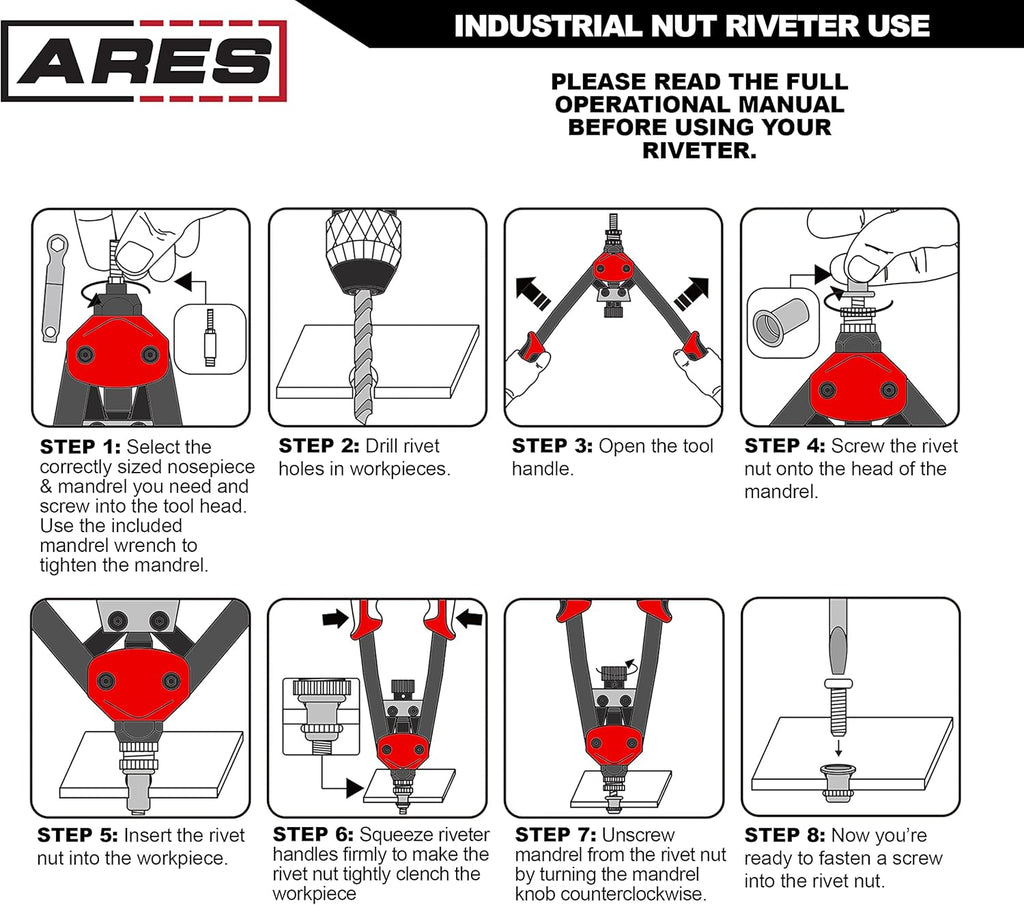 ARES

INDUSTRIAL NUT RIVETER USE

PLEASE READ THE FULL OPERATIONAL MANUAL BEFORE USING YOUR RIVETER.

STEP 1: Select the correctly sized nosepiece & mandrel you need and screw into the tool head. Use the included mandrel wrench to tighten the mandrel.

STEP 2: Drill rivet holes in workpieces.

STEP 3: Open the tool handle.

STEP 4: Screw the rivet nut onto the head of the mandrel.

STEP 5: Insert the rivet nut into the workpiece.

STEP 6: Squeeze riveter handles firmly to make the rivet nut tightly clench the workpiece

STEP 7: Unscrew mandrel from the rivet nut by turning the mandrel knob counterclockwise.

STEP 8: Now you're ready to fasten a screw into the rivet nut.